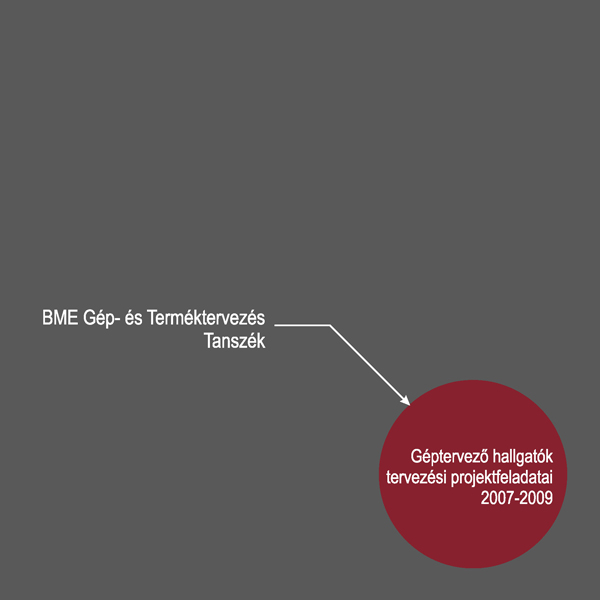 BME Gép- és Terméktervezés
Tanszék

Géptervező hallgatók
tervezési projektfeladatai
2007-2009